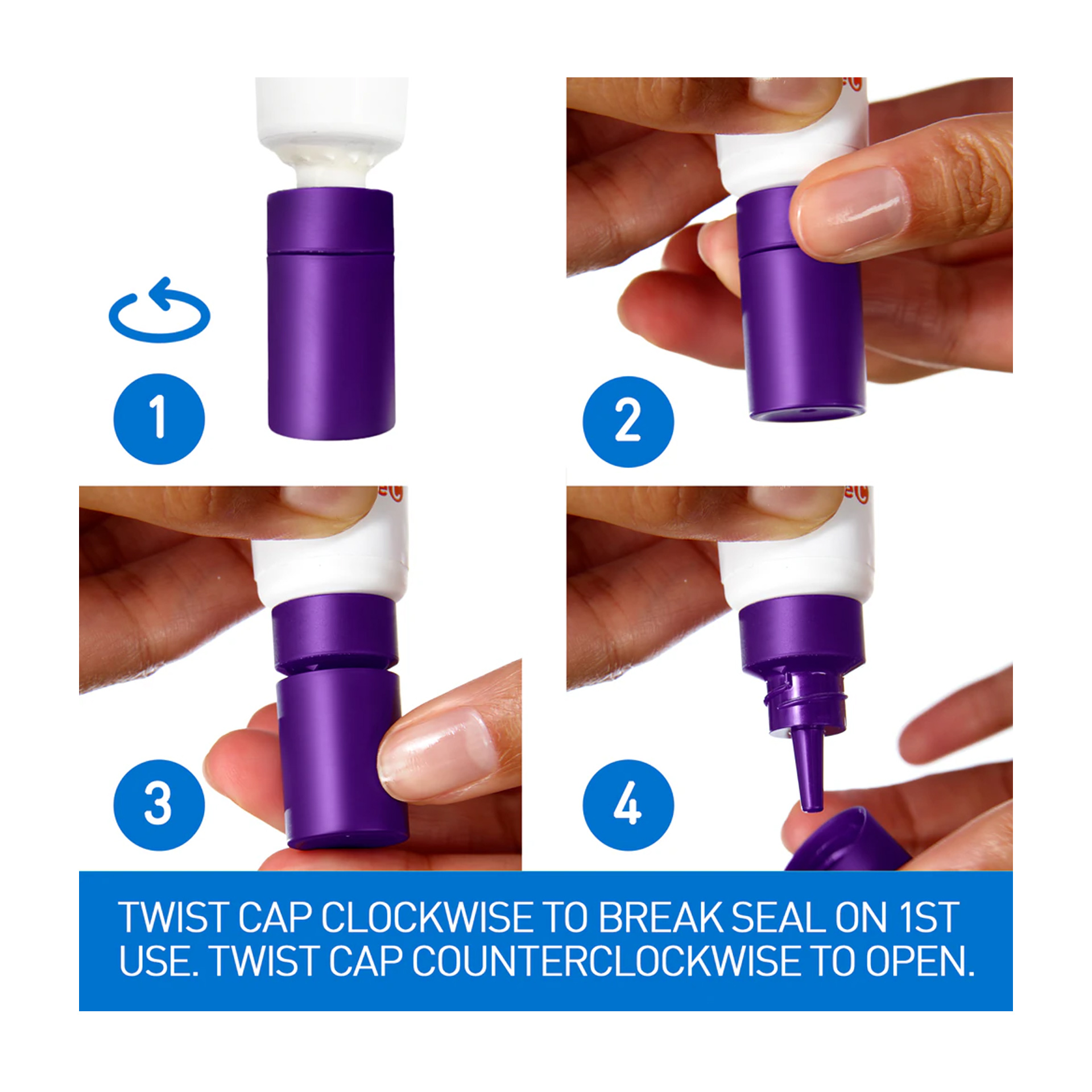 1

2

3

4

TWIST CAP CLOCKWISE TO BREAK SEAL ON 1ST USE. TWIST CAP COUNTERCLOCKWISE TO OPEN.