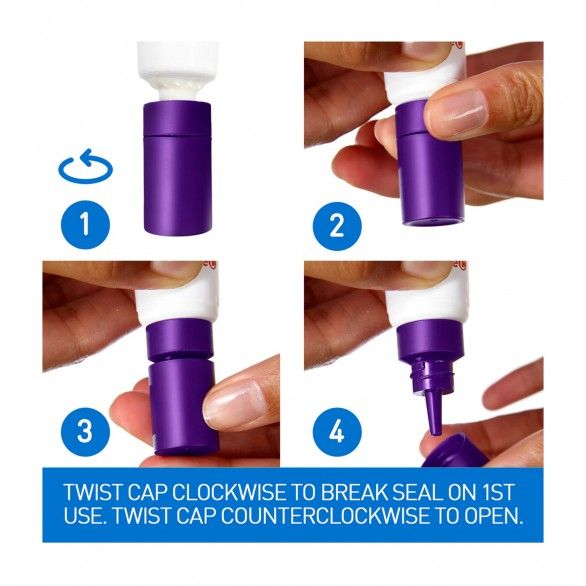 1

2

3

4

TWIST CAP CLOCKWISE TO BREAK SEAL ON 1ST USE. TWIST CAP COUNTERCLOCKWISE TO OPEN.