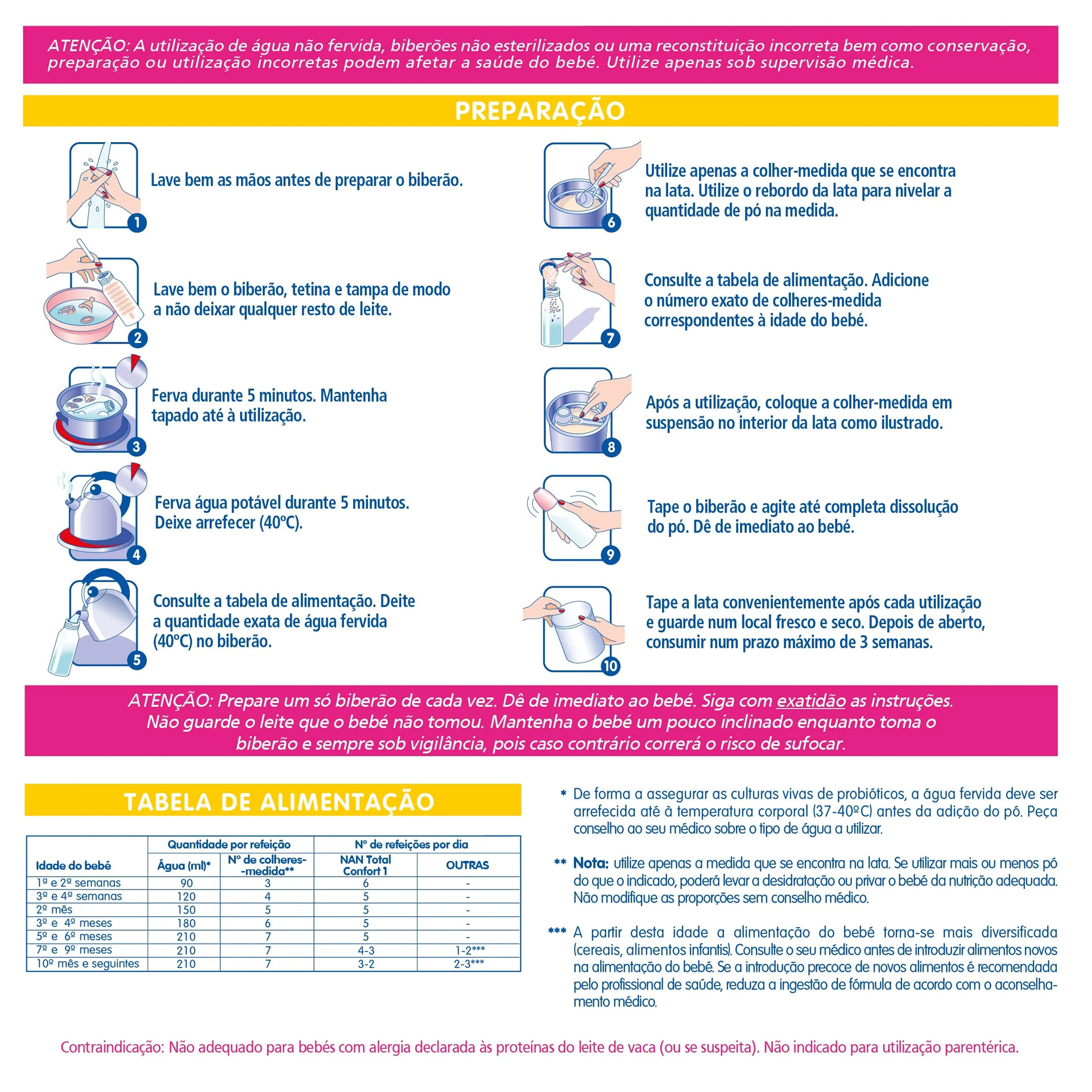 ATENÇÃO: A utilização de água não fervida, biberões não esterilizados ou uma reconstituição incorreta bem como conservação, preparação ou utilização incorretas podem afetar a saúde do bebé. Utilize apenas sob supervisão médica.

PREPARAÇÃO

1 Lave bem as mãos antes de preparar o biberão.

2 Lave bem o biberão, tetina e tampa de modo a não deixar qualquer resto de leite.

3 Ferva durante 5 minutos. Mantenha tapado até à utilização.

4 Ferva água potável durante 5 minutos. Deixe arrefecer (40ºC).

5 Consulte a tabela de alimentação. Deite a quantidade exata de água fervida (40ºC) no biberão.

6 Utilize apenas a colher-medida que se encontra na lata. Utilize o rebordo da lata para nivelar a quantidade de pó na medida.

7 Consulte a tabela de alimentação. Adicione o número exato de colheres-medida correspondentes à idade do bebé.

8 Após a utilização, coloque a colher-medida em suspensão no interior da lata como ilustrado.

9 Tape o biberão e agite até completa dissolução do pó. Dê de imediato ao bebé.

10 Tape a lata convenientemente após cada utilização e guarde num local fresco e seco. Depois de aberto, consumir num prazo máximo de 3 semanas.

ATENÇÃO: Prepare um só biberão de cada vez. Dê de imediato ao bebé. Siga com exatidão as instruções. Não guarde o leite que o bebé não tomou. Mantenha o bebé um pouco inclinado enquanto toma o biberão e sempre sob vigilância, pois caso contrário correrá o risco de sufocar.

TABELA DE ALIMENTAÇÃO

| Idade do bebé | Quantidade por refeição: Água (ml)* | Quantidade por refeição: Nº de colheres-medida** | Nº de refeições por dia: NAN Total Confort 1 | Nº de refeições por dia: OUTRAS |
|---|---|---|---|---|
| 1ª e 2ª semanas | 90 | 3 | 6 | - |
| 3ª e 4ª semanas | 120 | 4 | 5 | - |
| 2º mês | 150 | 5 | 5 | - |
| 3º e 4º meses | 180 | 6 | 5 | - |
| 5º e 6º meses | 210 | 7 | 5 | - |
| 7º e 9º meses | 210 | 7 | 4-3 | 1-2*** |
| 10º mês e seguintes | 210 | 7 | 3-2 | 2-3*** |

* De forma a assegurar as culturas vivas de probióticos, a água fervida deve ser arrefecida até à temperatura corporal (37-40ºC) antes da adição do pó. Peça conselho ao seu médico sobre o tipo de água a utilizar.

** Nota: utilize apenas a medida que se encontra na lata. Se utilizar mais ou menos pó do que o indicado, poderá levar a desidratação ou privar o bebé da nutrição adequada. Não modifique as proporções sem conselho médico.

*** A partir desta idade a alimentação do bebé torna-se mais diversificada (cereais, alimentos infantis). Consulte o seu médico antes de introduzir alimentos novos na alimentação do bebé. Se a introdução precoce de novos alimentos é recomendada pelo profissional de saúde, reduza a ingestão de fórmula de acordo com o aconselhamento médico.

Contraindicação: Não adequado para bebés com alergia declarada às proteínas do leite de vaca (ou se suspeita). Não indicado para utilização parentérica.