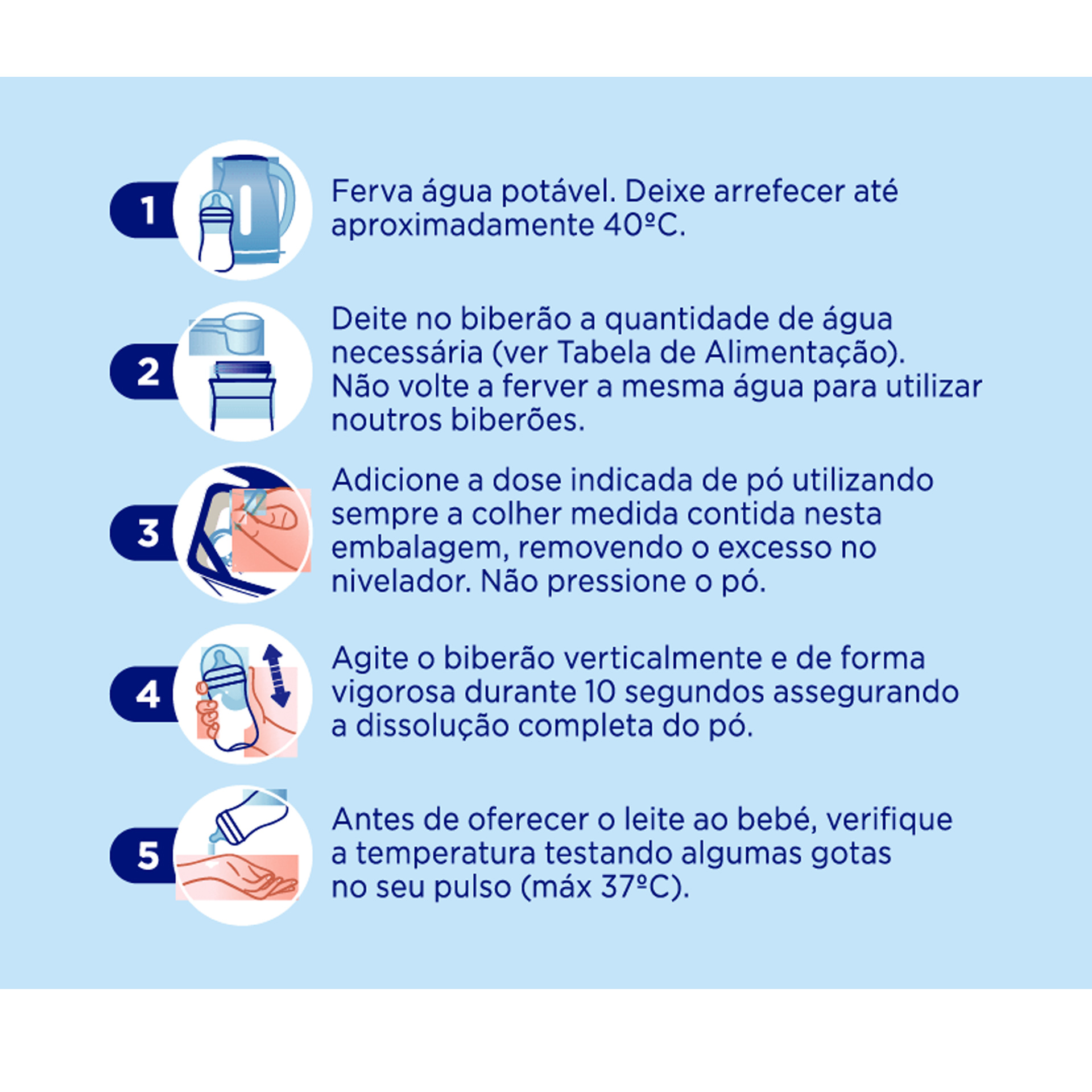 1 Ferva água potável. Deixe arrefecer até aproximadamente 40ºC.

2 Deite no biberão a quantidade de água necessária (ver Tabela de Alimentação). Não volte a ferver a mesma água para utilizar noutros biberões.

3 Adicione a dose indicada de pó utilizando sempre a colher medida contida nesta embalagem, removendo o excesso no nivelador. Não pressione o pó.

4 Agite o biberão verticalmente e de forma vigorosa durante 10 segundos assegurando a dissolução completa do pó.

5 Antes de oferecer o leite ao bebé, verifique a temperatura testando algumas gotas no seu pulso (máx 37ºC).