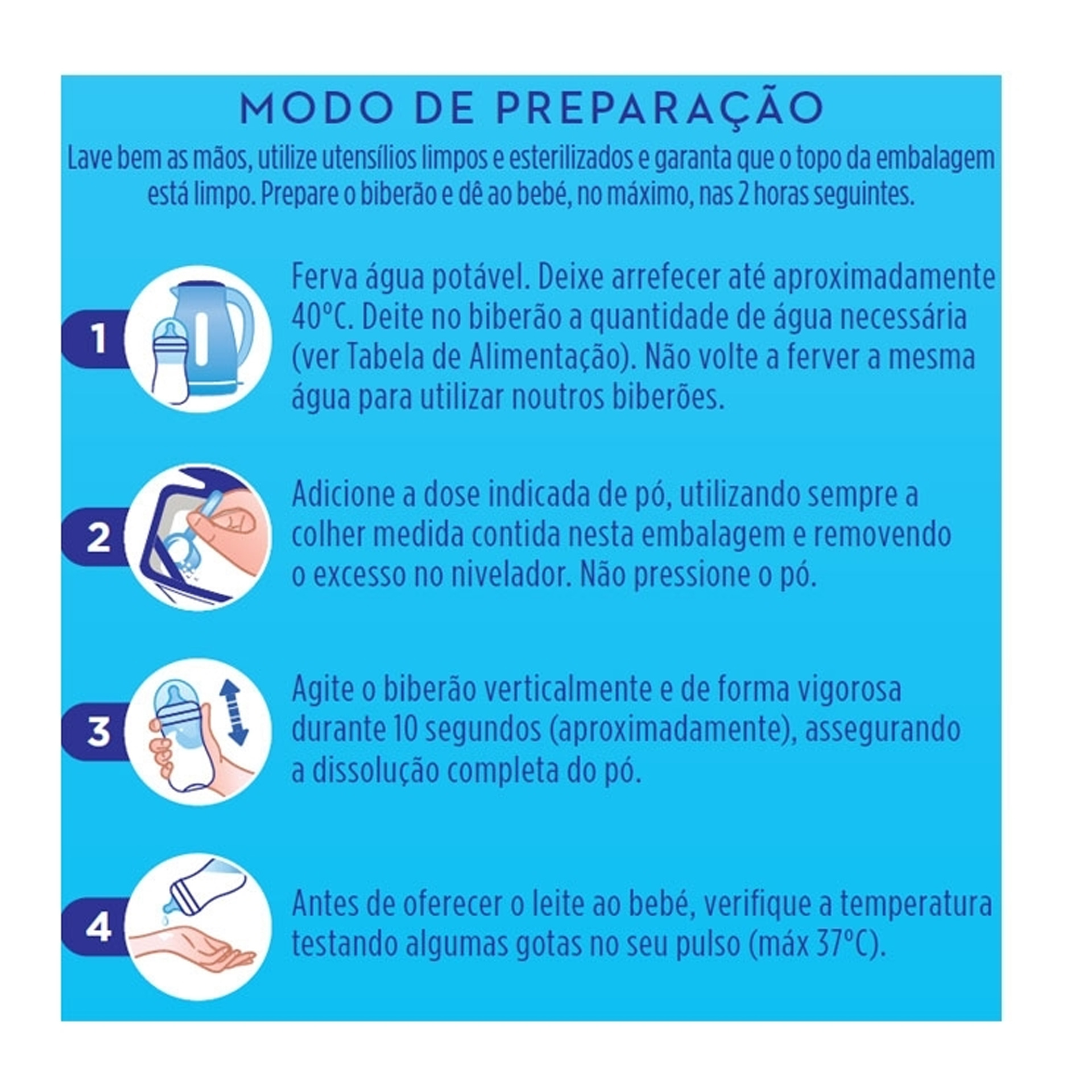 MODO DE PREPARAÇÃO

Lave bem as mãos, utilize utensílios limpos e esterilizados e garanta que o topo da embalagem está limpo. Prepare o biberão e dê ao bebé, no máximo, nas 2 horas seguintes.

1

Ferva água potável. Deixe arrefecer até aproximadamente 40°C. Deite no biberão a quantidade de água necessária (ver Tabela de Alimentação). Não volte a ferver a mesma água para utilizar noutros biberões.

2

Adicione a dose indicada de pó, utilizando sempre a colher medida contida nesta embalagem e removendo o excesso no nivelador. Não pressione o pó.

3

Agite o biberão verticalmente e de forma vigorosa durante 10 segundos (aproximadamente), assegurando a dissolução completa do pó.

4

Antes de oferecer o leite ao bebé, verifique a temperatura testando algumas gotas no seu pulso (máx 37°C).