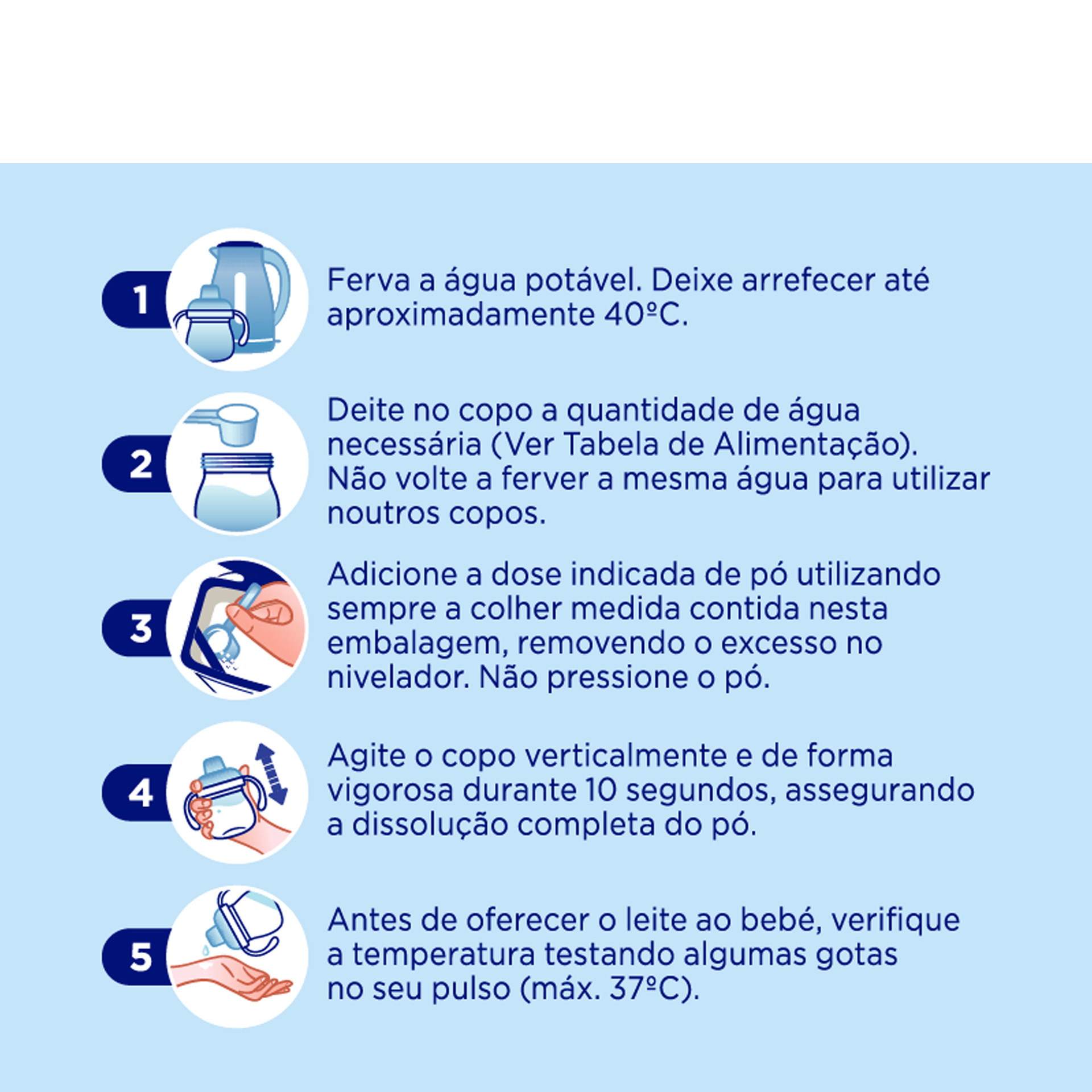 1

Ferva a água potável. Deixe arrefecer até aproximadamente 40ºC.

2

Deite no copo a quantidade de água necessária (Ver Tabela de Alimentação). Não volte a ferver a mesma água para utilizar noutros copos.

3

Adicione a dose indicada de pó utilizando sempre a colher medida contida nesta embalagem, removendo o excesso no nivelador. Não pressione o pó.

4

Agite o copo verticalmente e de forma vigorosa durante 10 segundos, assegurando a dissolução completa do pó.

5

Antes de oferecer o leite ao bebé, verifique a temperatura testando algumas gotas no seu pulso (máx. 37ºC).